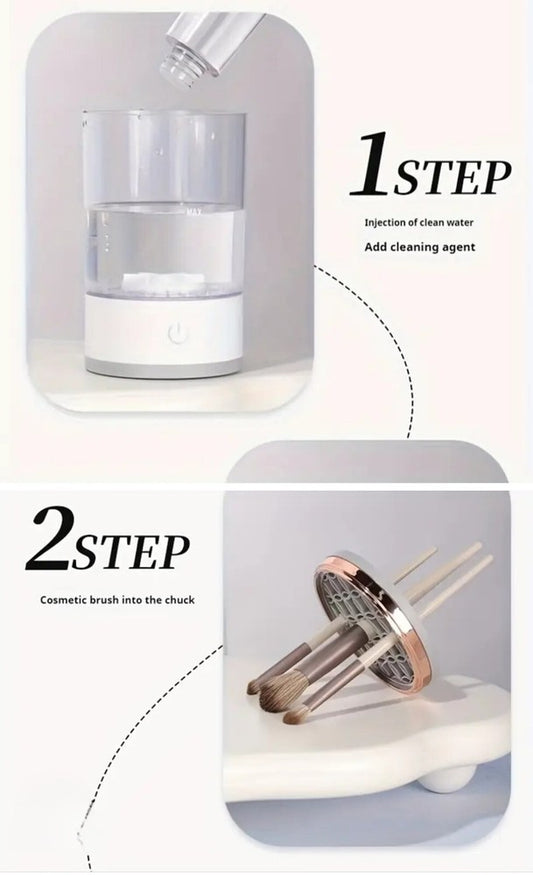 MAX

1STEP

Injection of clean water

Add cleaning agent

2STEP

Cosmetic brush into the chuck